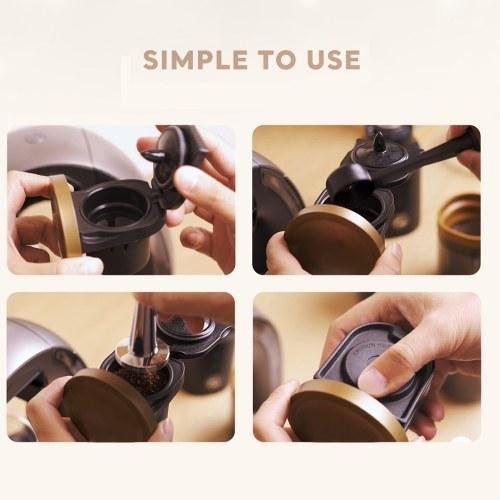 SIMPLE TO USE