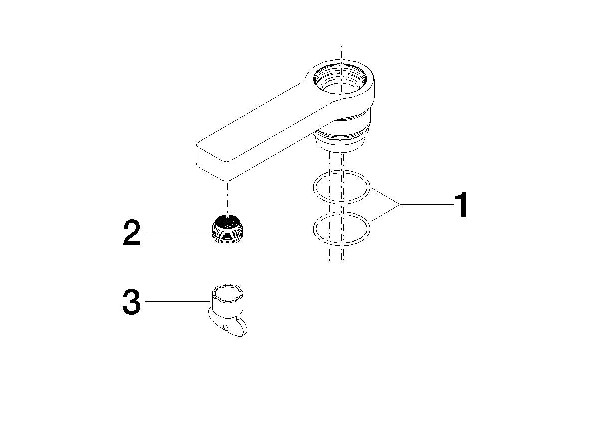 1
2
3