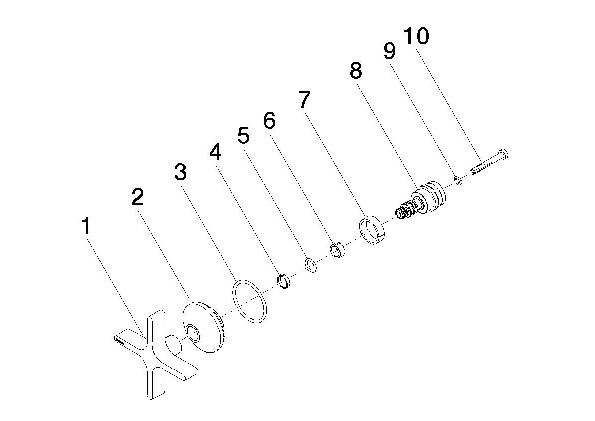 1
2
3
4
5
6
7
8
9
10