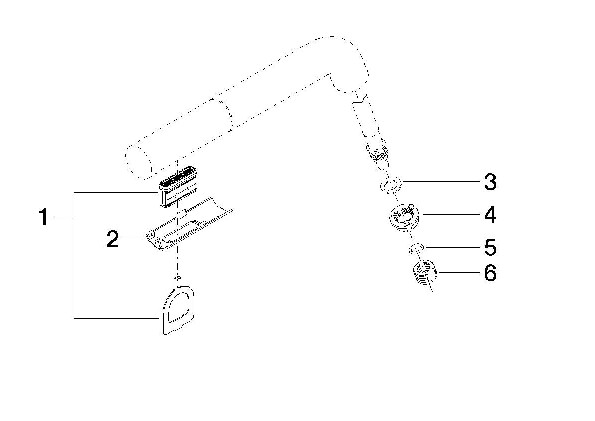 1
2
3
4
5
6