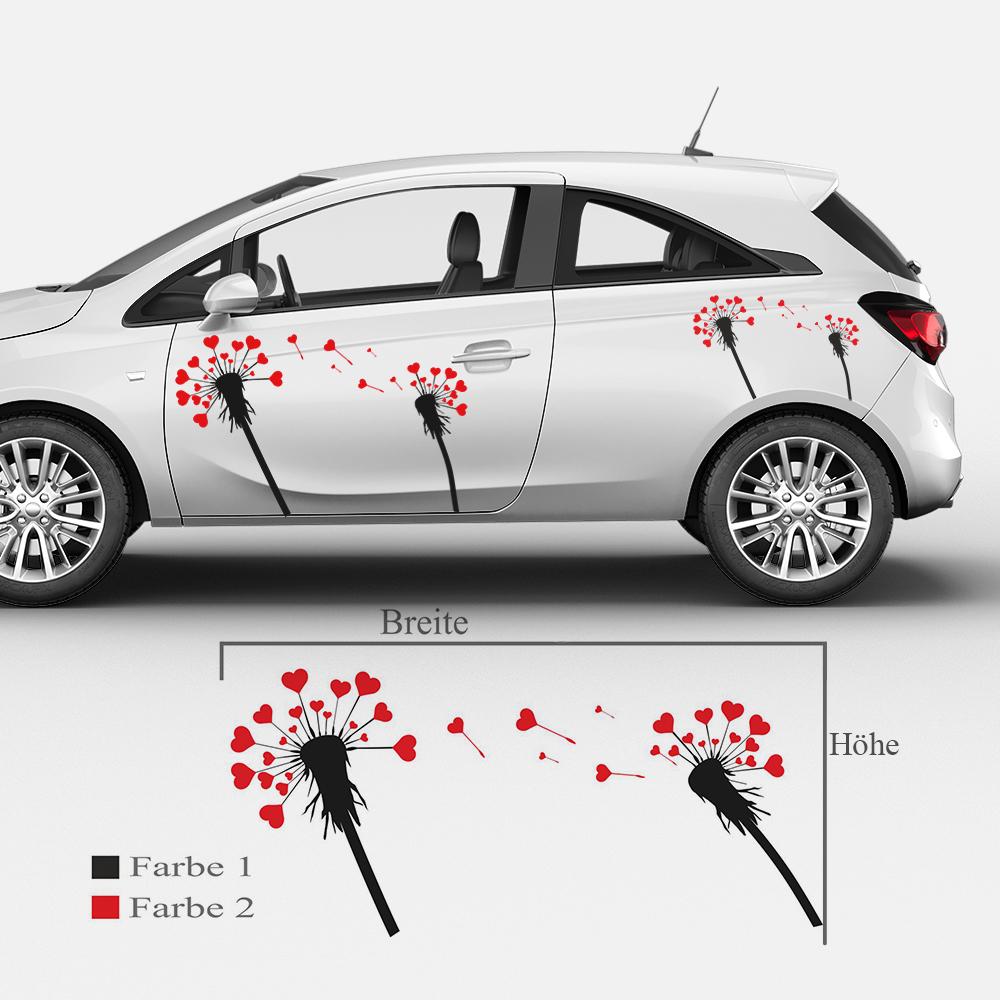 Breite

Höhe

Farbe 1
Farbe 2