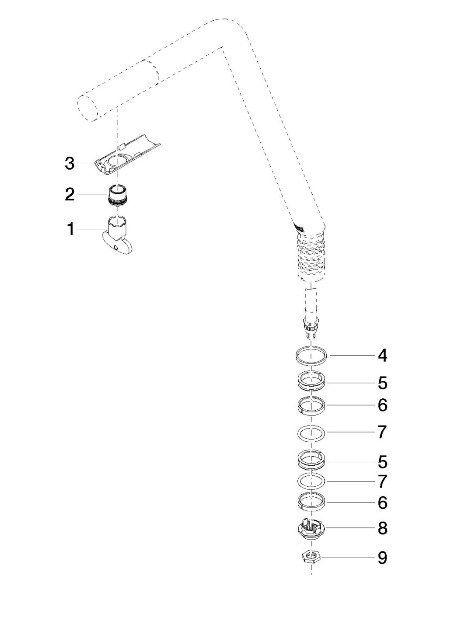 3
2
1
4
5
6
7
5
7
6
8
9