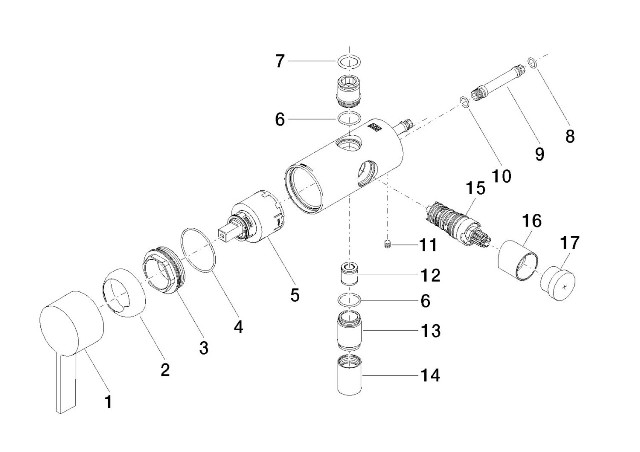 7
6
8
9
10
15
16
17
11
12
6
13
14
5
4
3
2
1