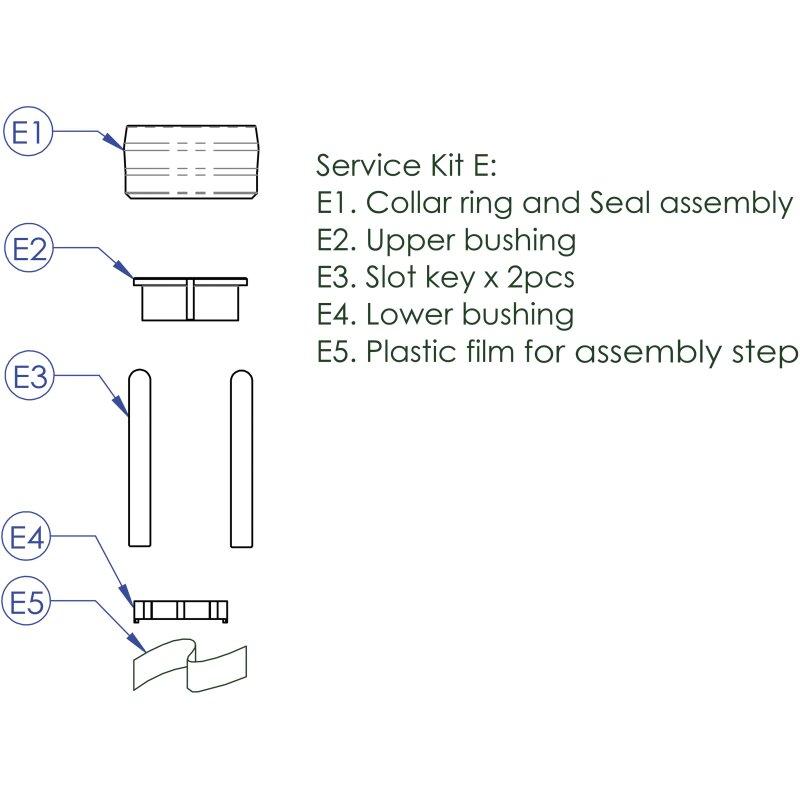 E1
E2
E3
E4
E5

Service Kit E:
E1. Collar ring and Seal assembly
E2. Upper bushing
E3. Slot key x 2pcs
E4. Lower bushing
E5. Plastic film for assembly step