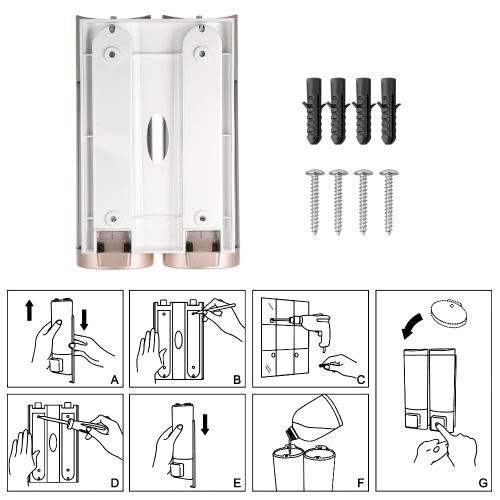 A

B

C

D

E

F

G