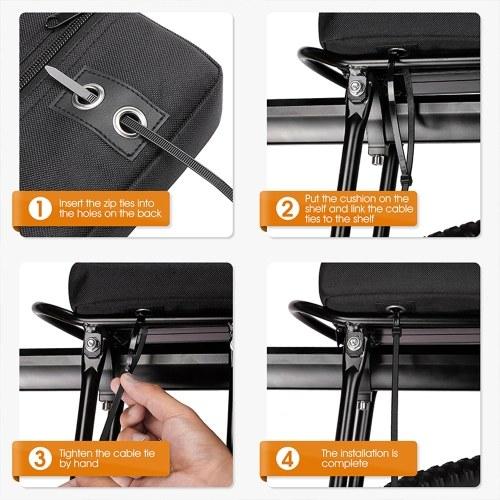 1 Insert the zip ties into the holes on the back

2 Put the cushion on the shelf and link the cable ties to the shelf

3 Tighten the cable tie by hand

4 The installation is complete